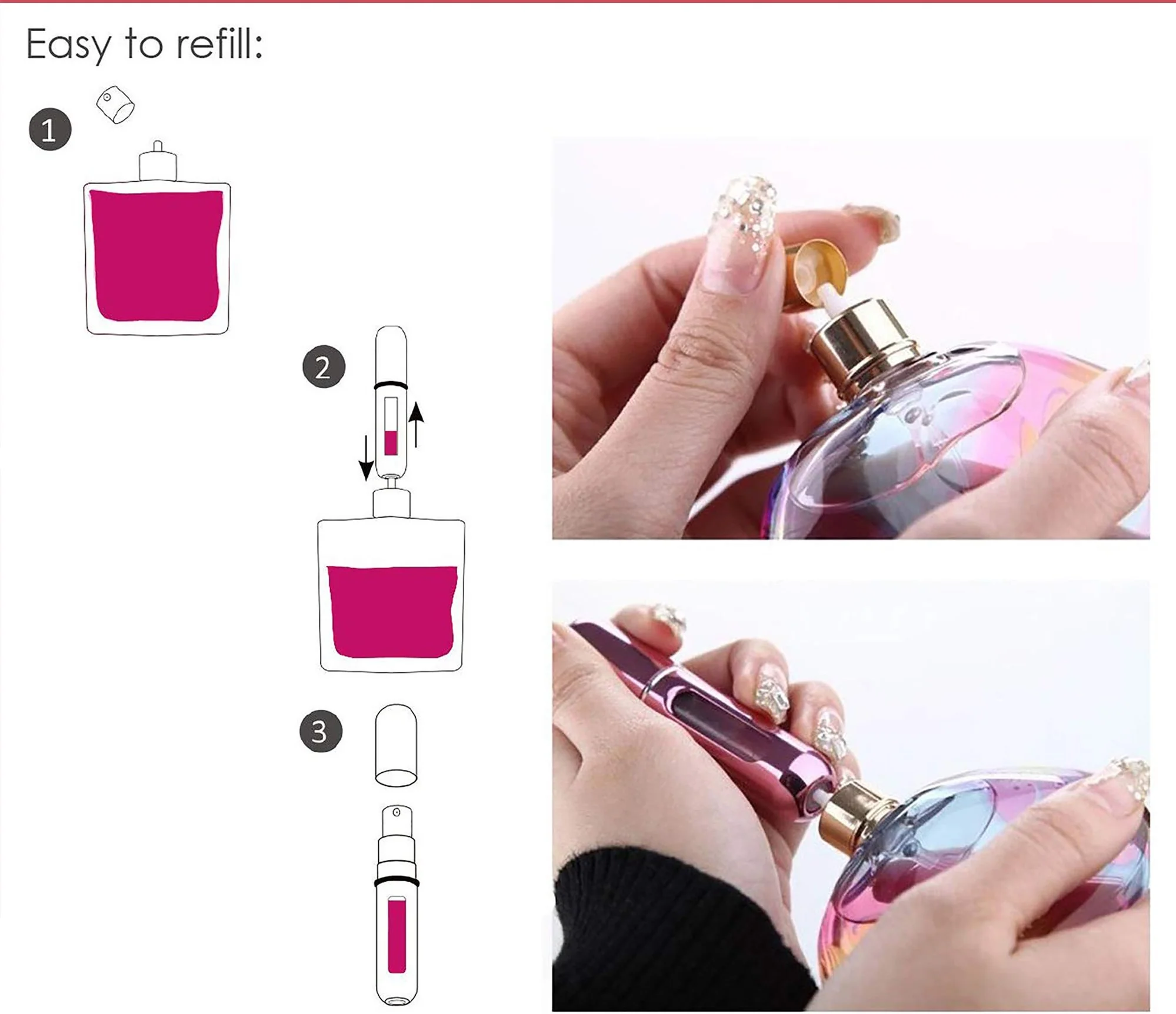 Easy to refill:

1

2

3